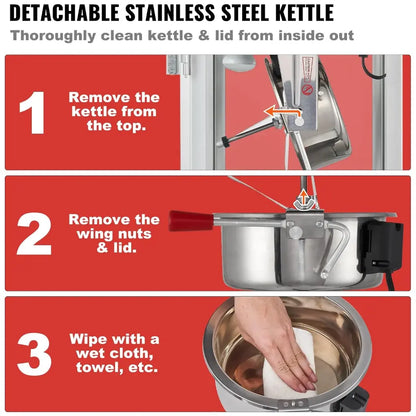 DETACHABLE STAINLESS STEEL KETTLE

Thoroughly clean kettle & lid from inside out

1

Remove the kettle from the top.

2

Remove the wing nuts & lid.

3

Wipe with a wet cloth, towel, etc.